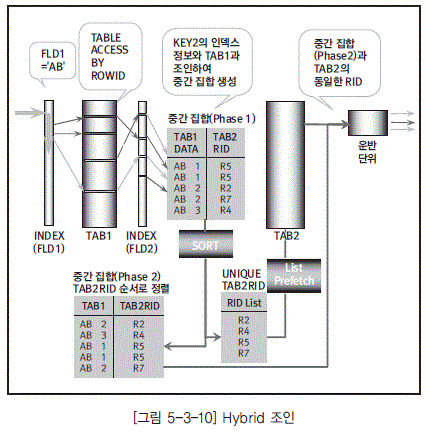 FLD1 ='AB'

TABLE ACCESS BY ROWID

KEY2의 인덱스 정보와 TAB1과 조인하여 중간 집합 생성

중간 집합 (Phase2)과 TAB2의 동일한 RID

중간 집합(Phase 1)

| TAB1 DATA | TAB2 RID |
|---|---|
| AB 1 | R5 |
| AB 1 | R5 |
| AB 2 | R2 |
| AB 2 | R7 |
| AB 3 | R4 |

운반 단위

INDEX (FLD1)

TAB1

INDEX (FLD2)

SORT

TAB2

List Prefetch

중간 집합(Phase 2) TAB2RID 순서로 정렬

| TAB1 | TAB2RID |
|---|---|
| AB 2 | R2 |
| AB 3 | R4 |
| AB 1 | R5 |
| AB 1 | R5 |
| AB 2 | R7 |

UNIQUE TAB2RID

| RID List |
|---|
| R2 |
| R4 |
| R5 |
| R7 |

[그림 5-3-10] Hybrid 조인